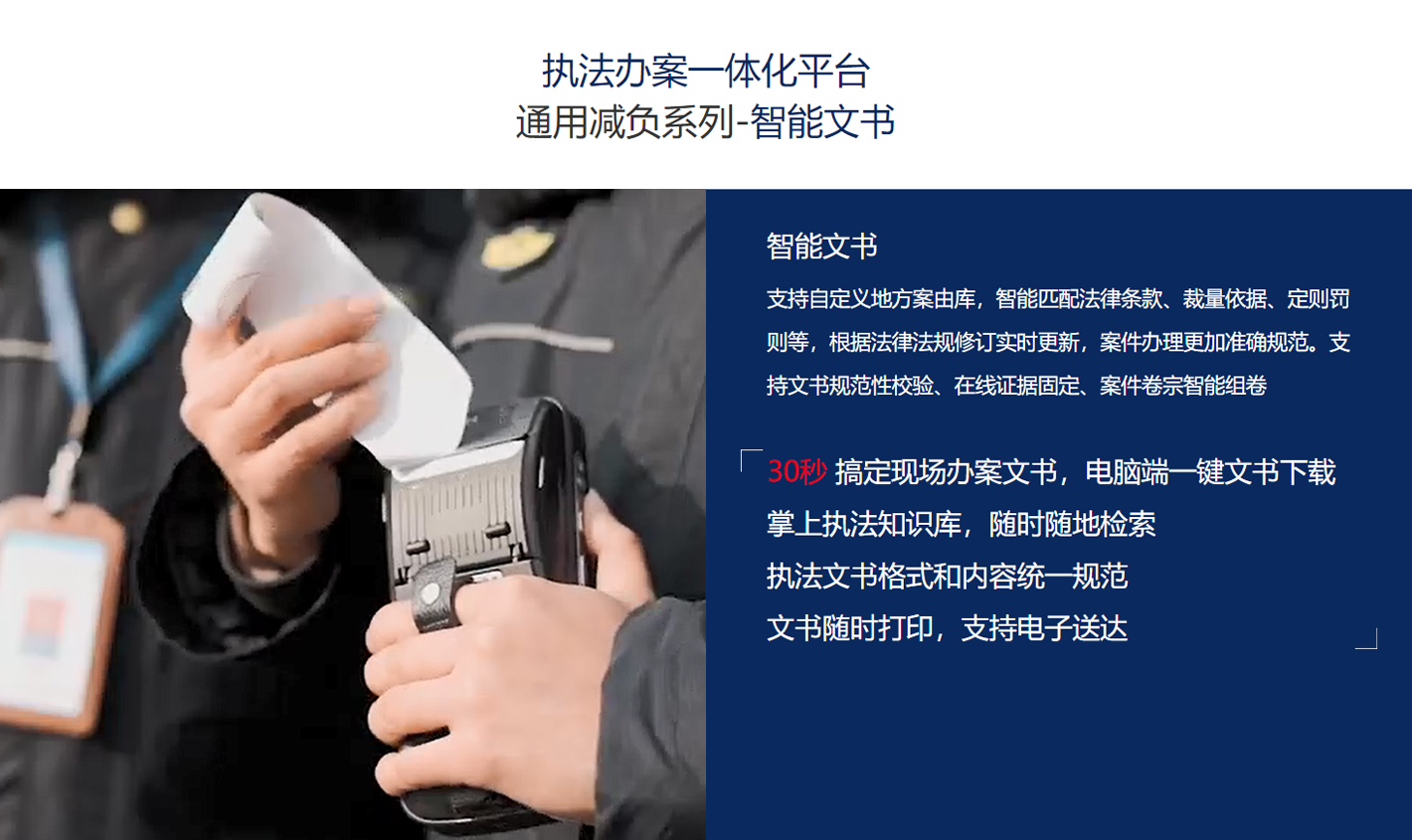 执法办案一体化平台
通用减负系列-智能文书

智能文书

支持自定义地方案由库，智能匹配法律条款、裁量依据、定则罚则等，根据法律法规修订实时更新，案件办理更加准确规范。支持文书规范性校验、在线证据固定、案件卷宗智能组卷

30秒 搞定现场办案文书，电脑端一键文书下载
掌上执法知识库，随时随地检索
执法文书格式和内容统一规范
文书随时打印，支持电子送达